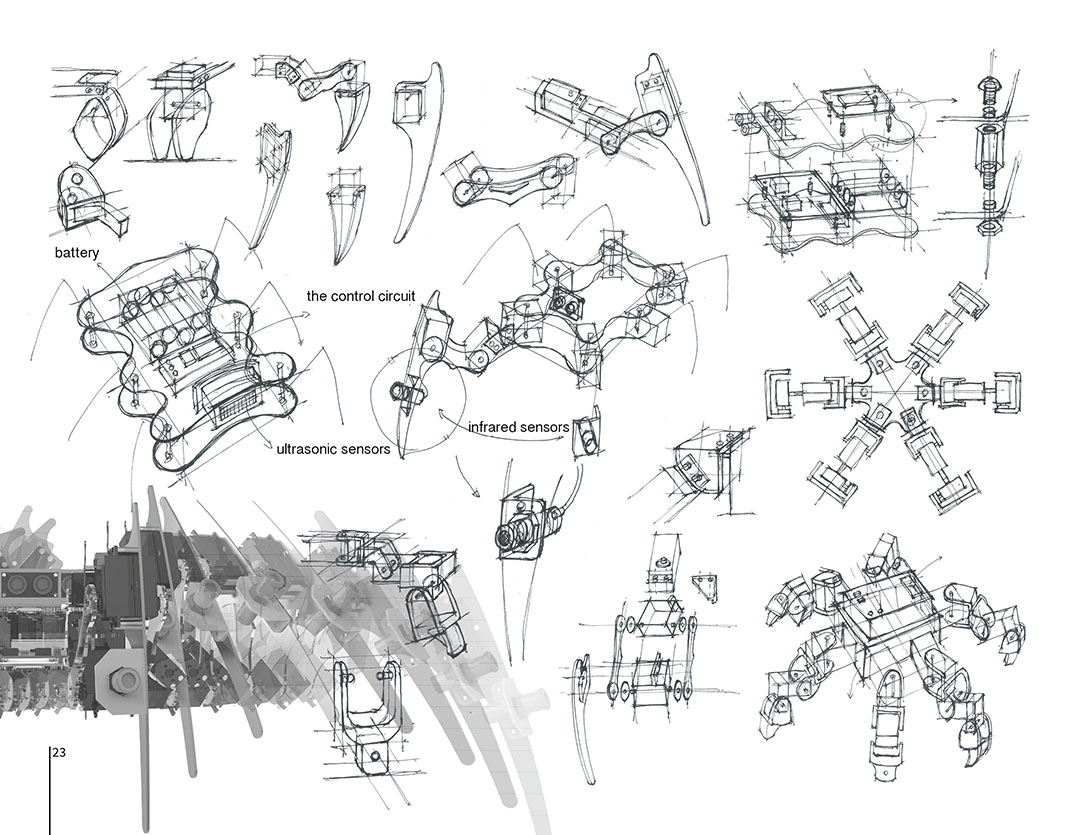 battery

the control circuit

infrared sensors

ultrasonic sensors

23